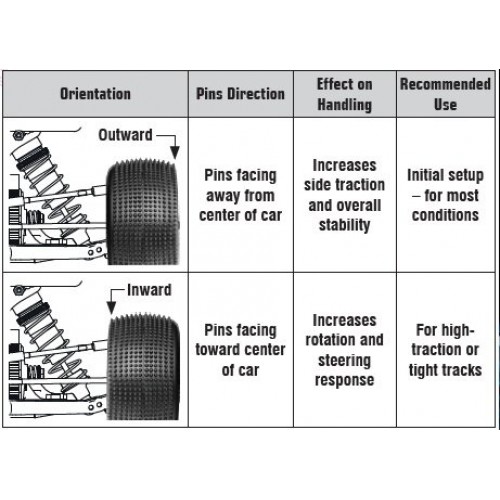 | Orientation | Pins Direction | Effect on Handling | Recommended Use |
|---|---|---|---|
| Outward | Pins facing away from center of car | Increases side traction and overall stability | Initial setup – for most conditions |
| Inward | Pins facing toward center of car | Increases rotation and steering response | For high-traction or tight tracks |